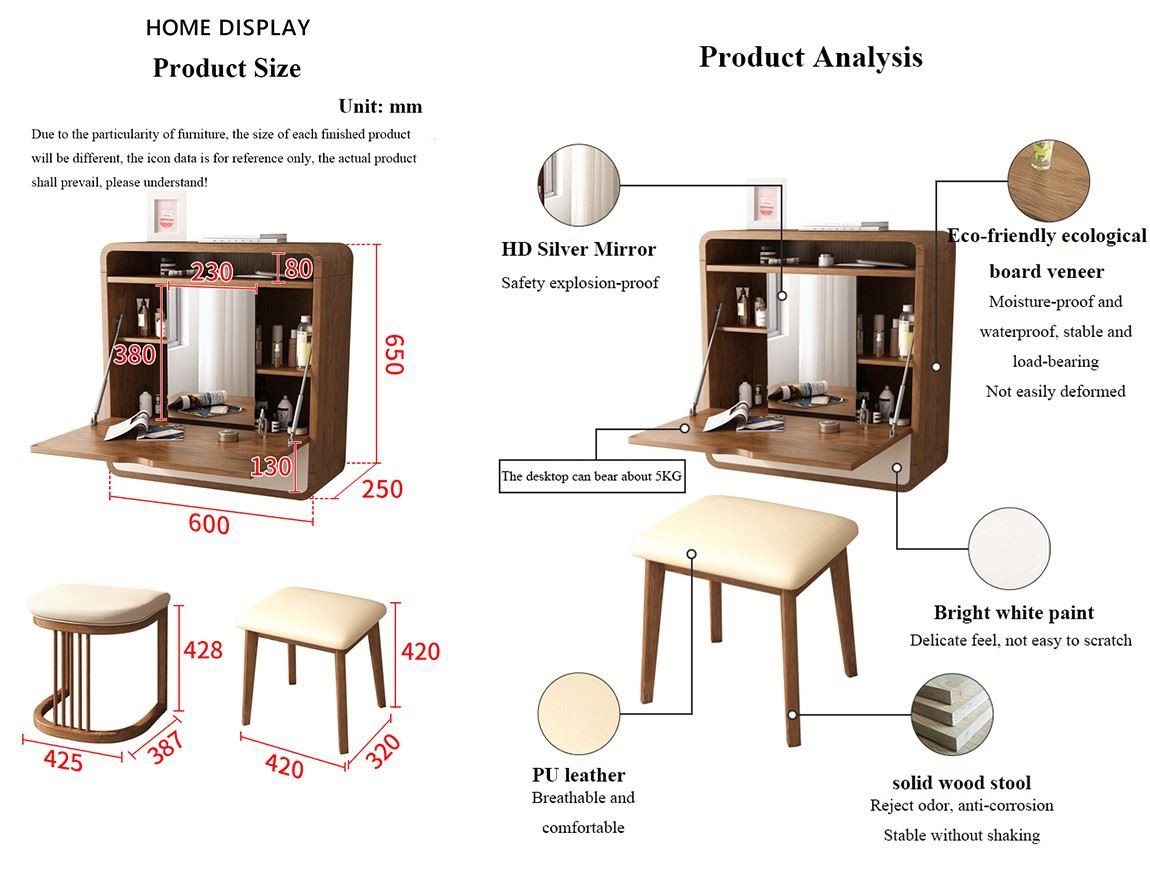 HOME DISPLAY

Product Size

Unit: mm

Due to the particularity of furniture, the size of each finished product will be different, the icon data is for reference only, the actual product shall prevail, please understand!

230
80
380
650
130
250
600

428
425
387
420
420
320

Product Analysis

HD Silver Mirror
Safety explosion-proof

Eco-friendly ecological board veneer
Moisture-proof and waterproof, stable and load-bearing
Not easily deformed

The desktop can bear about 5KG

Bright white paint
Delicate feel, not easy to scratch

PU leather
Breathable and comfortable

solid wood stool
Reject odor, anti-corrosion
Stable without shaking